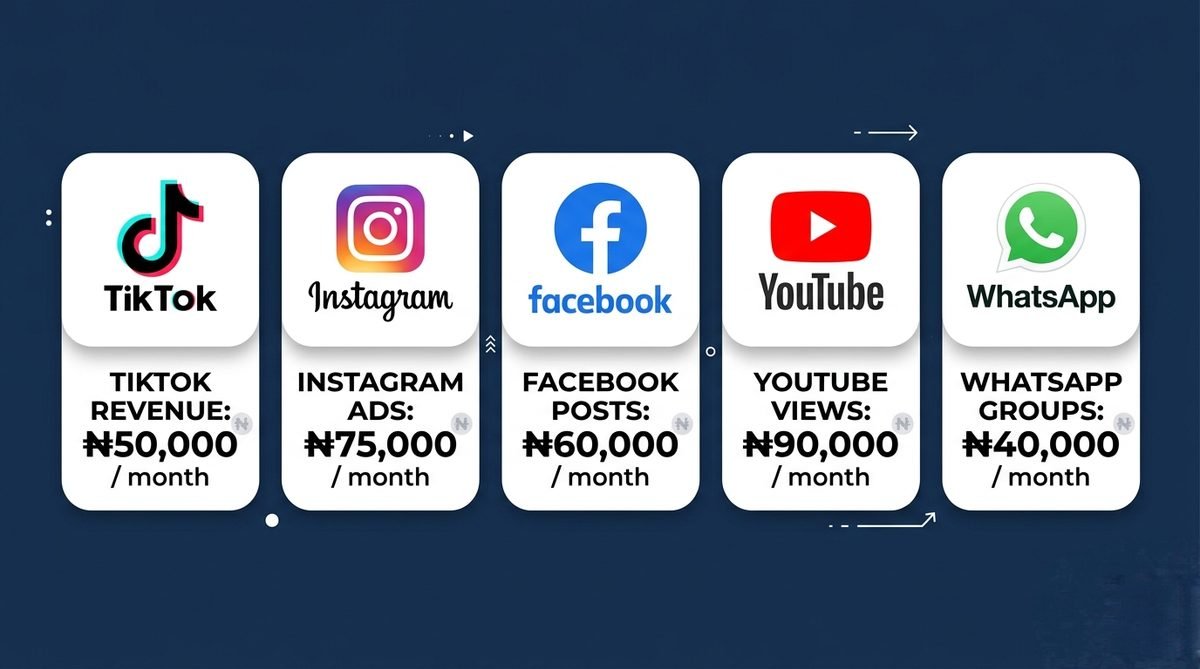 TikTok

TIKTOK REVENUE: ₦50,000 / month

Instagram

INSTAGRAM ADS: ₦75,000 / month

facebook

FACEBOOK POSTS: ₦60,000 / month

YouTube

YOUTUBE VIEWS: ₦90,000 / month

WhatsApp

WHATSAPP GROUPS: ₦40,000 / month